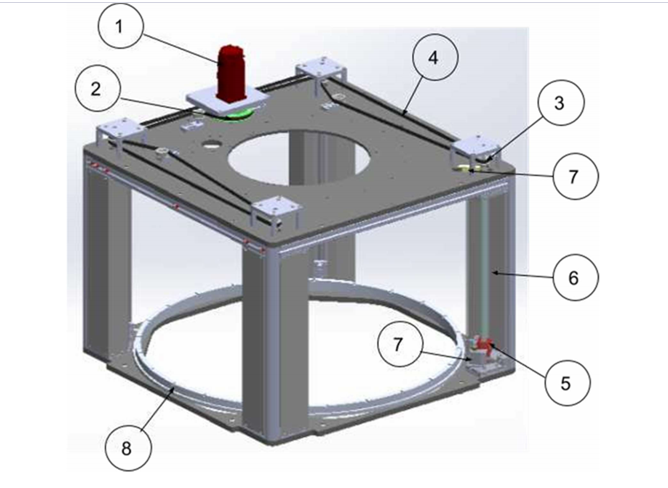 1
2
4
3
7
6
7
5
8