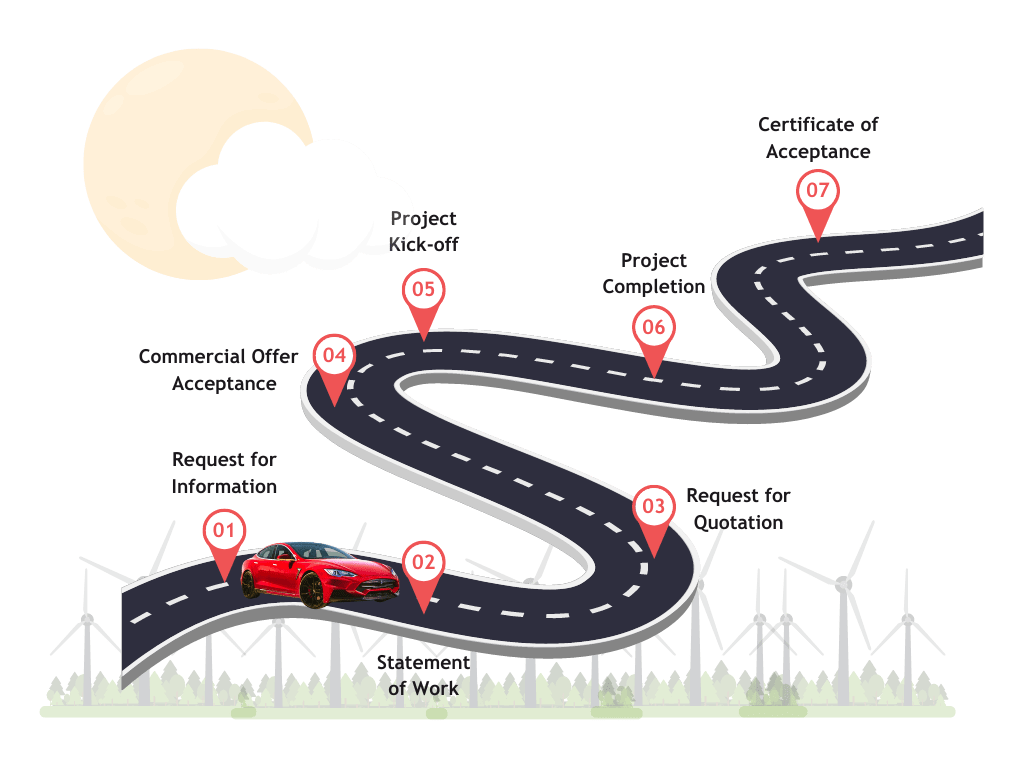 Request for Information

01

02

Statement of Work

03

Request for Quotation

Commercial Offer Acceptance

04

Project Kick-off

05

Project Completion

06

Certificate of Acceptance

07